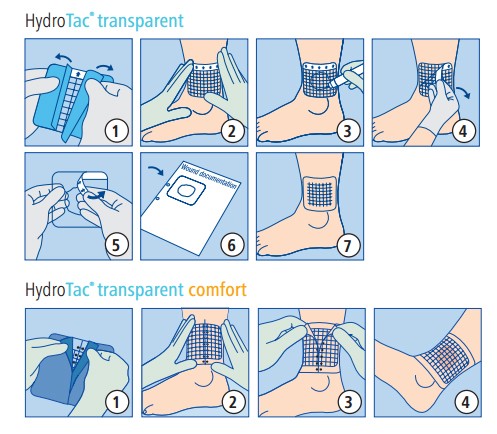 HydroTac® transparent

1

2

3

4

5

Wound documentation

6

7

HydroTac® transparent comfort

1

2

3

4