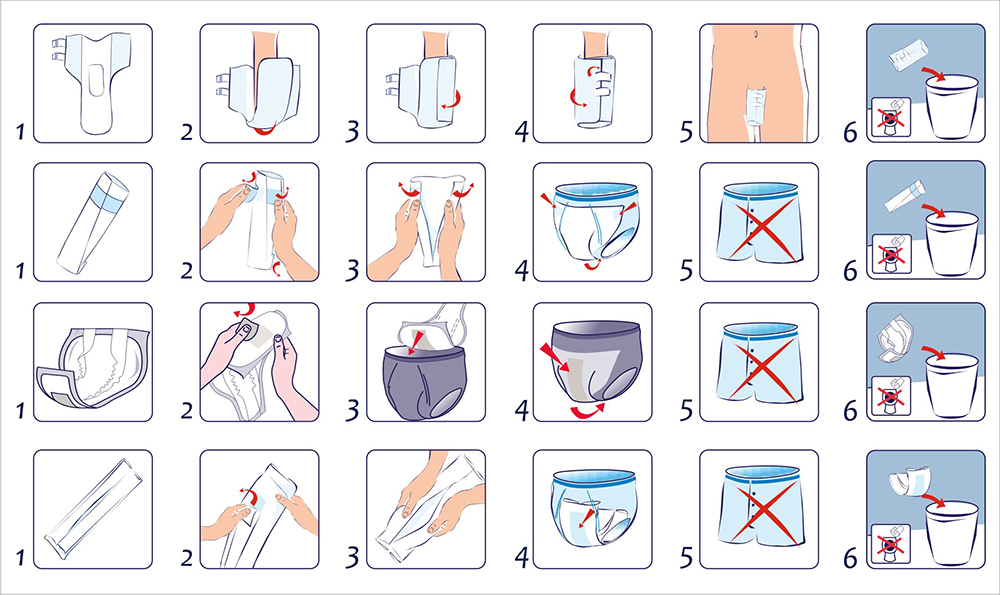 1
2
3
4
5
6
1
2
3
4
5
6
1
2
3
4
5
6
1
2
3
4
5
6