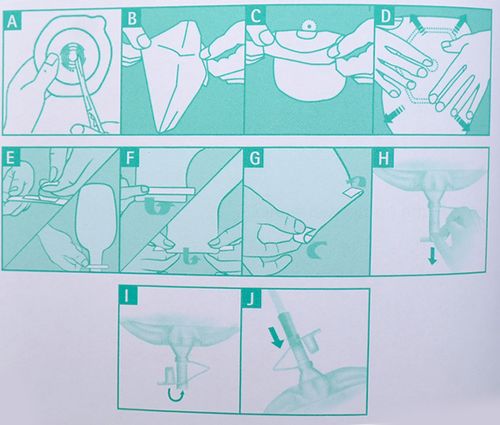 A
B
C
D
E
F
G
H
I
J