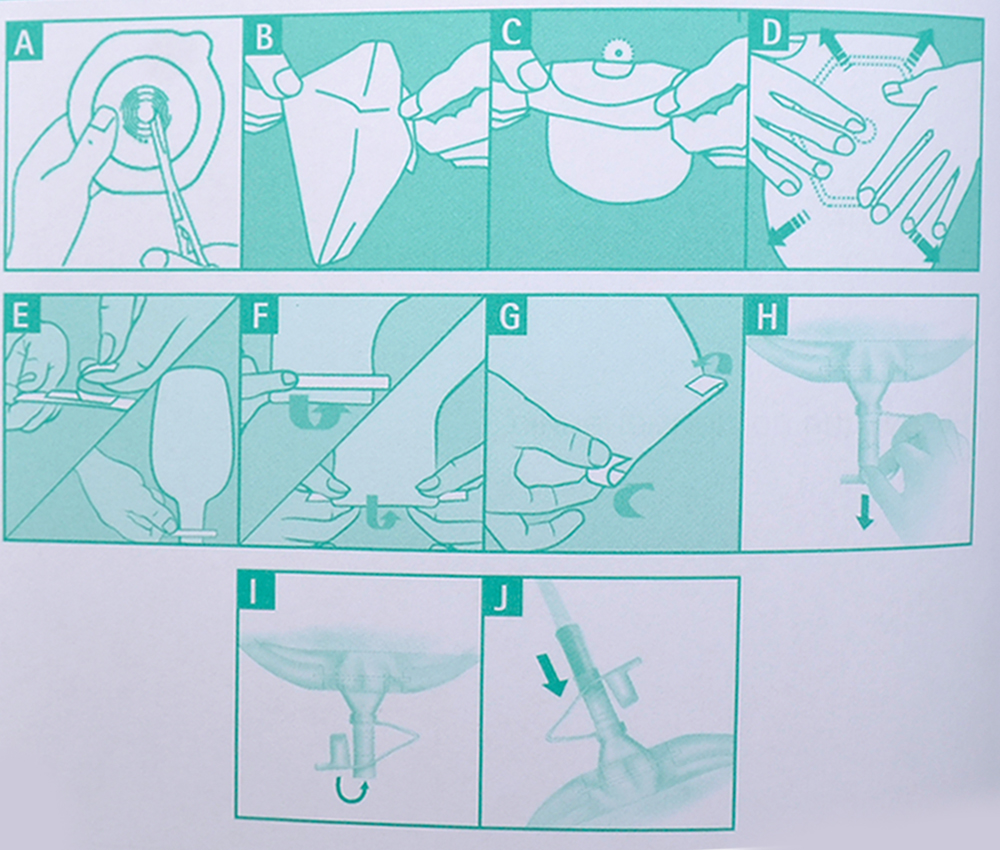 A
B
C
D
E
F
G
H
I
J