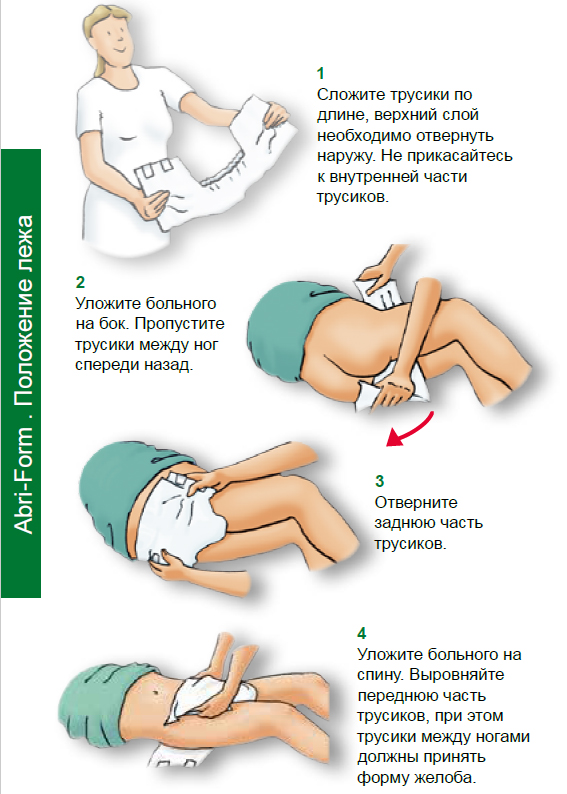 Abri-Form . Положение лежа

1
Сложите трусики по длине, верхний слой необходимо отвернуть наружу. Не прикасайтесь к внутренней части трусиков.

2
Уложите больного на бок. Пропустите трусики между ног спереди назад.

3
Отверните заднюю часть трусиков.

4
Уложите больного на спину. Выровняйте переднюю часть трусиков, при этом трусики между ногами должны принять форму желоба.