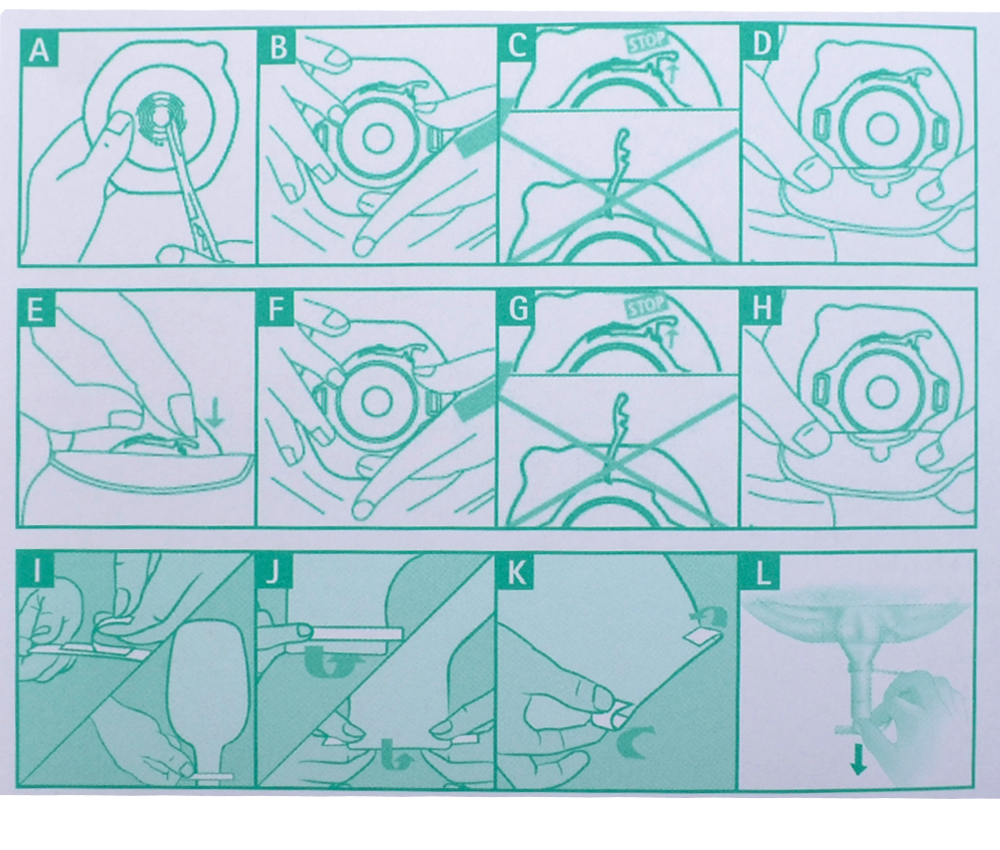 A B C STOP D

E F G STOP H

I J K L