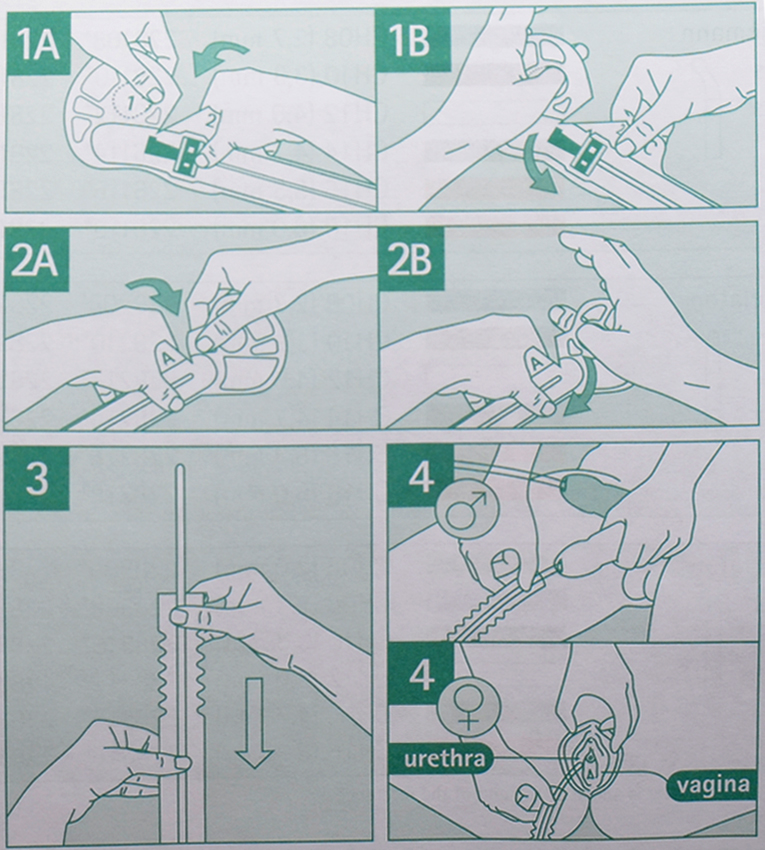 1A

1

2

1B

2A

A

2B

A

3

4

♂

4

♀

urethra

vagina