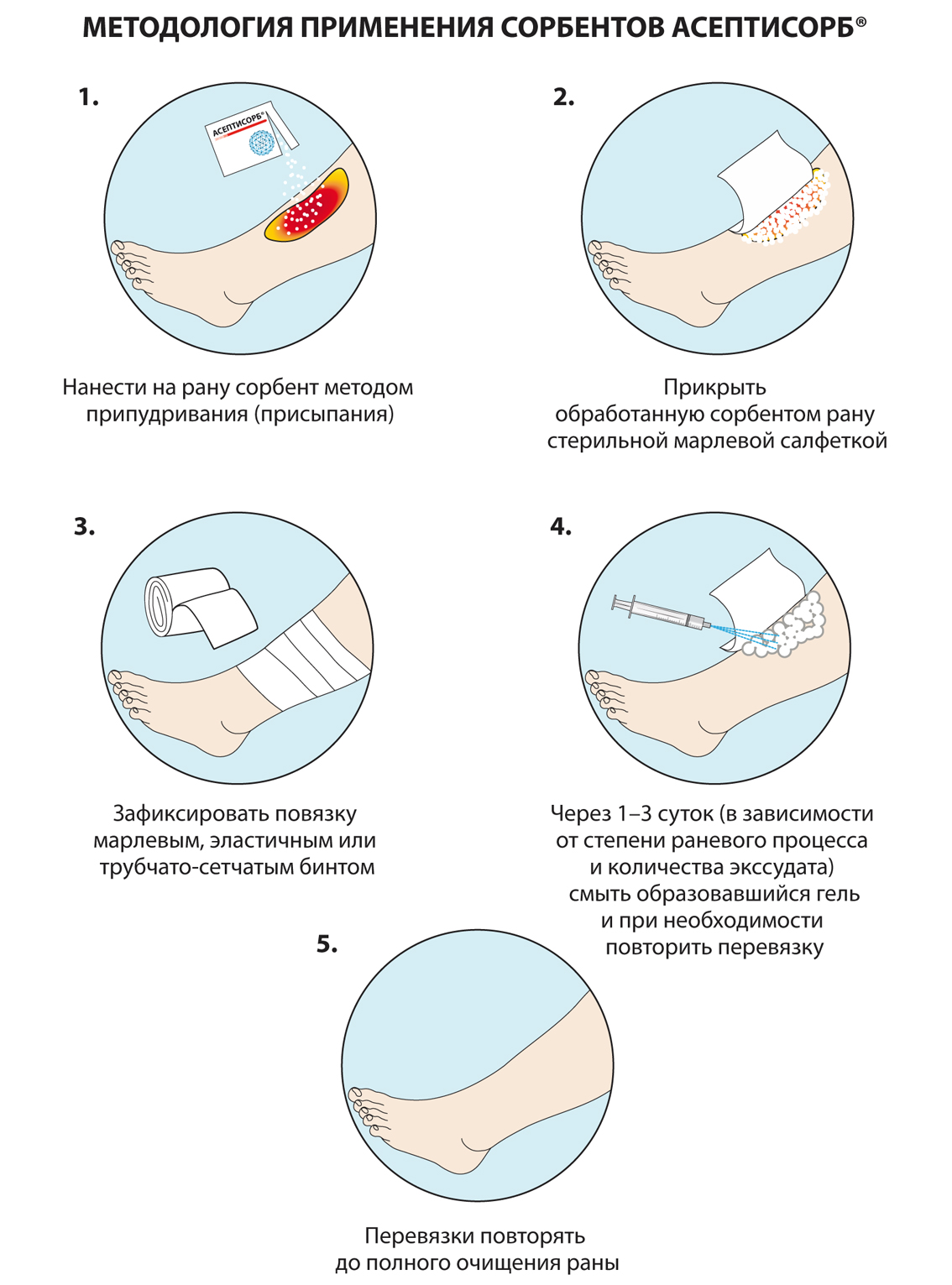 МЕТОДОЛОГИЯ ПРИМЕНЕНИЯ СОРБЕНТОВ АСЕПТИСОРБ®

1.

АСЕПТИСОРБ®

Нанести на рану сорбент методом припудривания (присыпания)

2.

Прикрыть обработанную сорбентом рану стерильной марлевой салфеткой

3.

Зафиксировать повязку марлевым, эластичным или трубчато-сетчатым бинтом

4.

Через 1–3 суток (в зависимости от степени раневого процесса и количества экссудата) смыть образовавшийся гель и при необходимости повторить перевязку

5.

Перевязки повторять до полного очищения раны