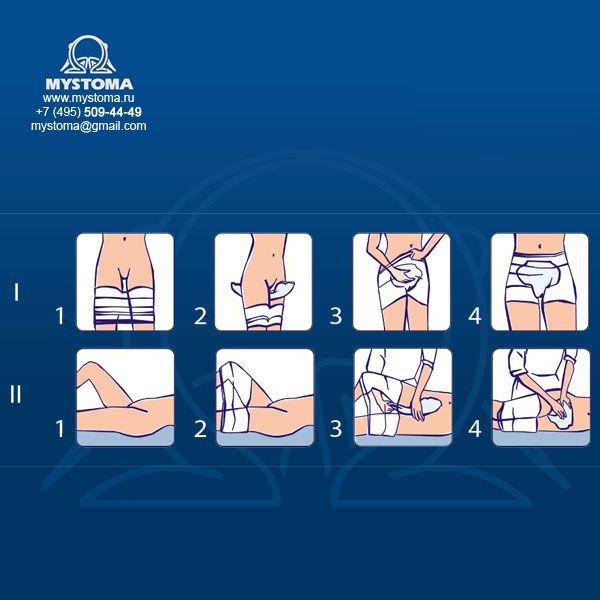 MYSTOMA
www.mystoma.ru
+7 (495) 509-44-49
mystoma@gmail.com

I
1
2
3
4

II
1
2
3
4